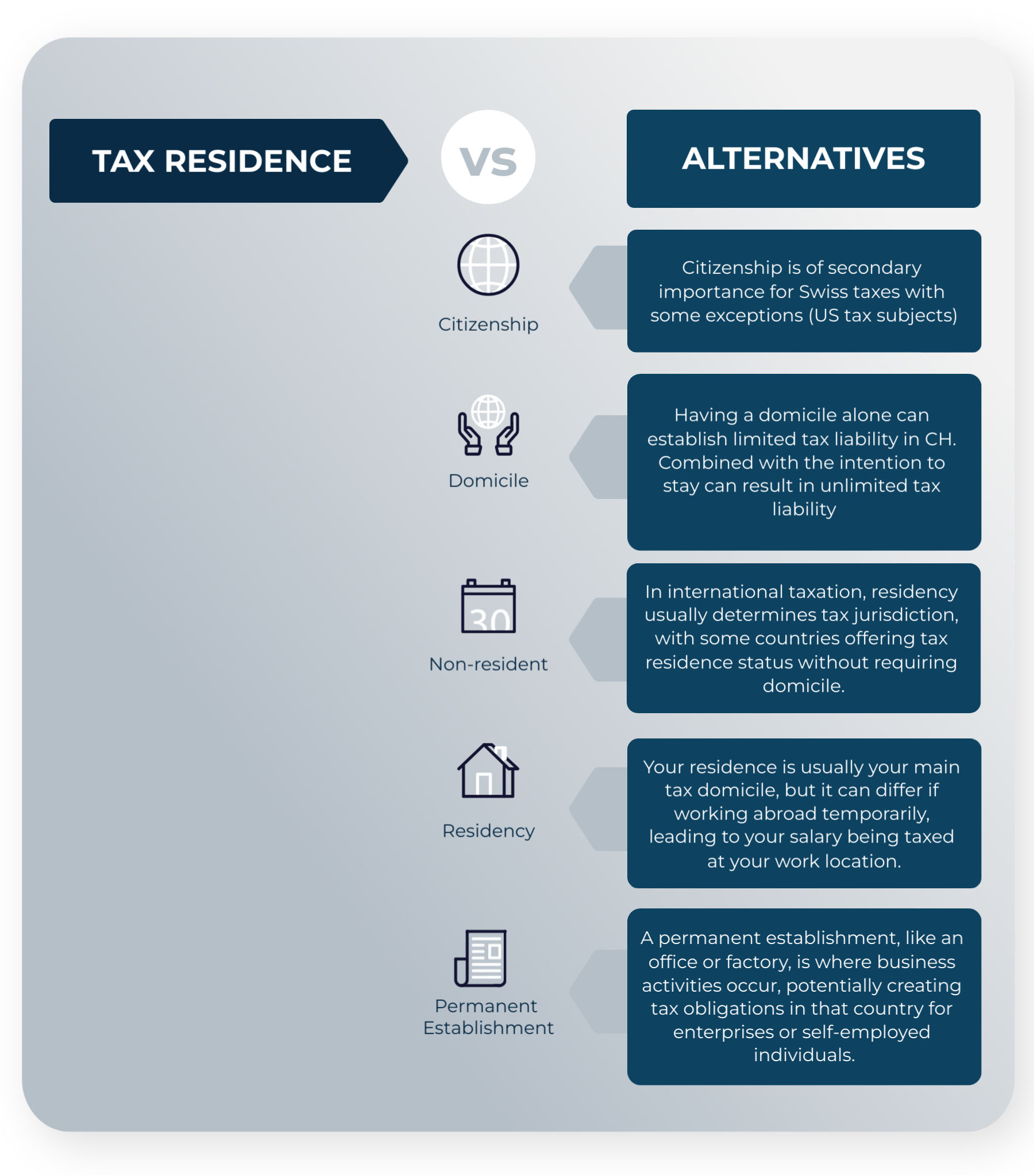 TAX RESIDENCE

VS

ALTERNATIVES

Citizenship

Citizenship is of secondary importance for Swiss taxes with some exceptions (US tax subjects)

Domicile

Having a domicile alone can establish limited tax liability in CH. Combined with the intention to stay can result in unlimited tax liability

30

Non-resident

In international taxation, residency usually determines tax jurisdiction, with some countries offering tax residence status without requiring domicile.

Residency

Your residence is usually your main tax domicile, but it can differ if working abroad temporarily, leading to your salary being taxed at your work location.

Permanent Establishment

A permanent establishment, like an office or factory, is where business activities occur, potentially creating tax obligations in that country for enterprises or self-employed individuals.